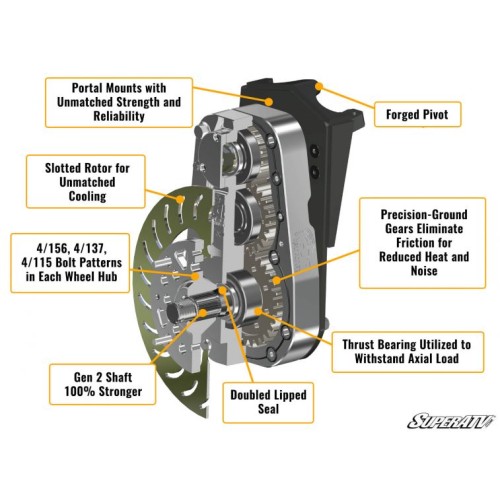 Portal Mounts with Unmatched Strength and Reliability

Forged Pivot

Slotted Rotor for Unmatched Cooling

Precision-Ground Gears Eliminate Friction for Reduced Heat and Noise

4/156, 4/137, 4/115 Bolt Patterns in Each Wheel Hub

Thrust Bearing Utilized to Withstand Axial Load

Gen 2 Shaft 100% Stronger

Doubled Lipped Seal

SUPERATV