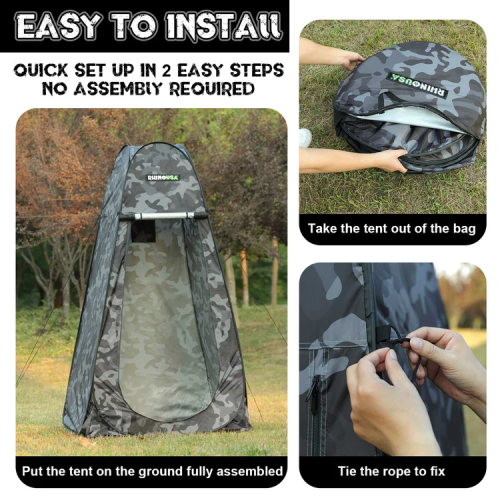 EASY TO INSTALL

QUICK SET UP IN 2 EASY STEPS
NO ASSEMBLY REQUIRED

RHINOUSA

Put the tent on the ground fully assembled

RHINOUSA

Take the tent out of the bag

Tie the rope to fix