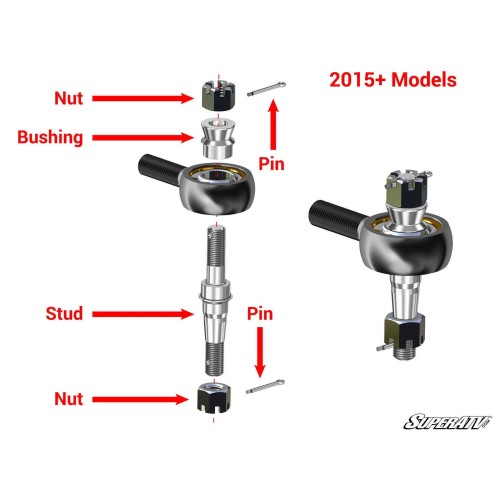 2015+ Models

Nut

Bushing

Pin

Stud

Pin

Nut

SUPERATV