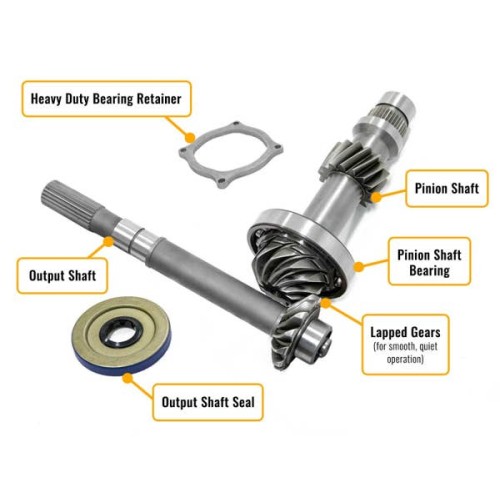 Heavy Duty Bearing Retainer

Pinion Shaft

Pinion Shaft Bearing

Output Shaft

Lapped Gears
(for smooth, quiet operation)

Output Shaft Seal